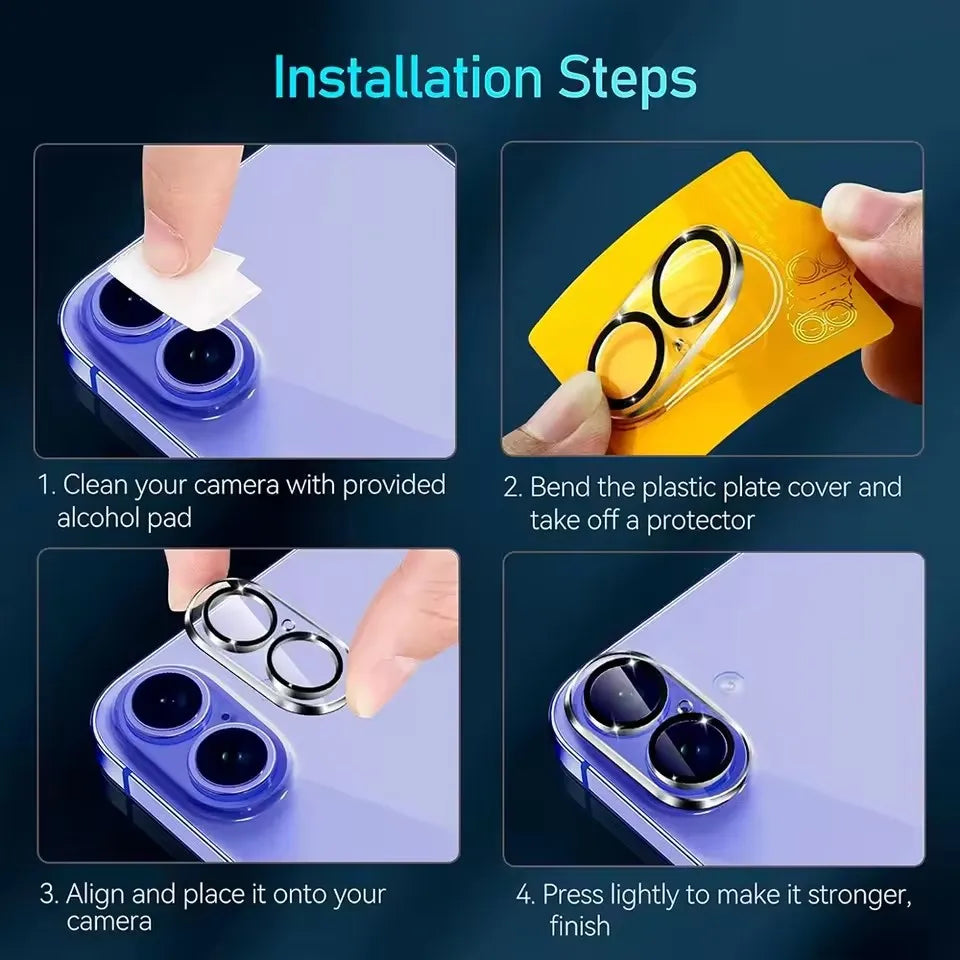 Installation Steps

1. Clean your camera with provided alcohol pad

2. Bend the plastic plate cover and take off a protector

3. Align and place it onto your camera

4. Press lightly to make it stronger, finish